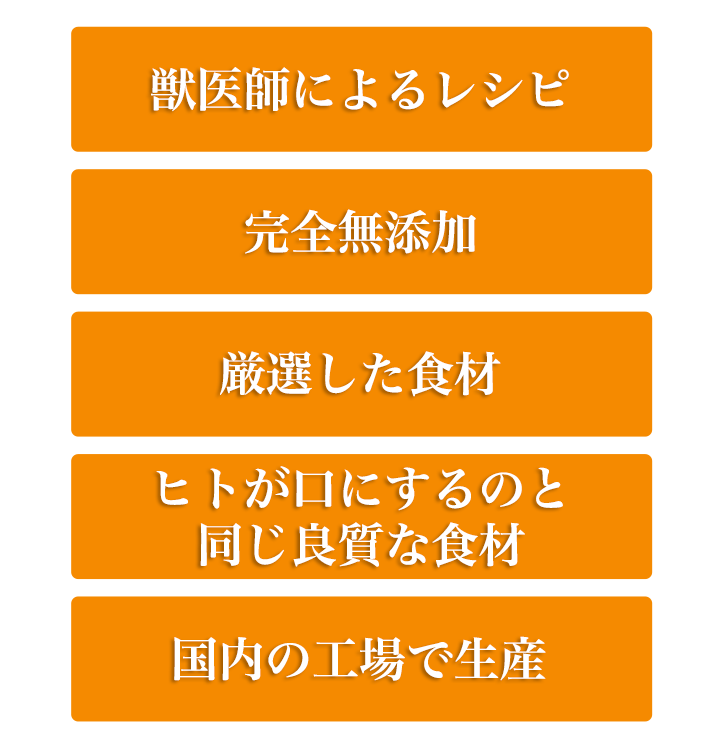 獣医師によるレシピ

完全無添加

厳選した食材

ヒトが口にするのと
同じ良質な食材

国内の工場で生産